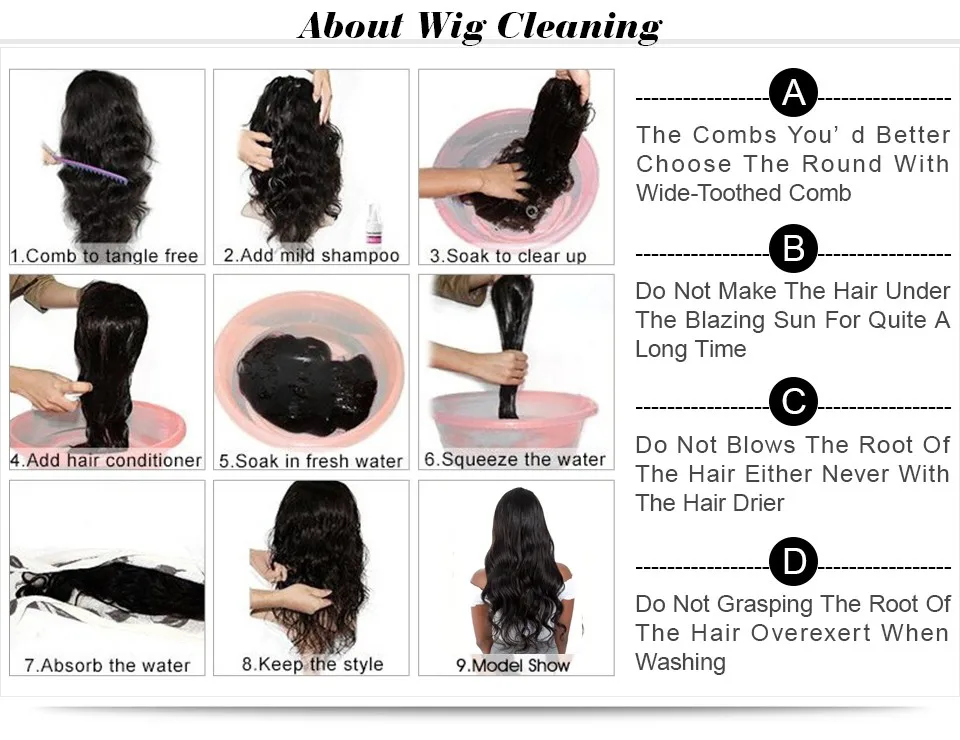 About Wig Cleaning

1.Comb to tangle free

2.Add mild shampoo

3.Soak to clear up

4.Add hair conditioner

5.Soak in fresh water

6.Squeeze the water

7.Absorb the water

8.Keep the style

9.Model Show

A

The Combs You' d Better Choose The Round With Wide-Toothed Comb

B

Do Not Make The Hair Under The Blazing Sun For Quite A Long Time

C

Do Not Blows The Root Of The Hair Either Never With The Hair Drier

D

Do Not Grasping The Root Of The Hair Overexert When Washing